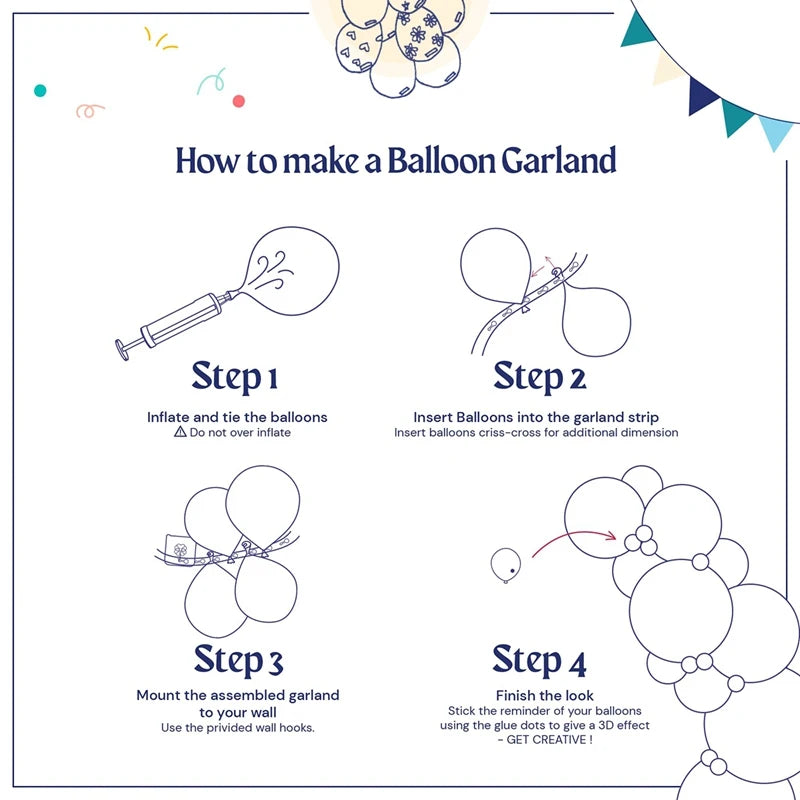 How to make a Balloon Garland

Step 1

Inflate and tie the balloons
⚠ Do not over inflate

Step 2

Insert Balloons into the garland strip
Insert balloons criss-cross for additional dimension

Step 3

Mount the assembled garland to your wall
Use the privided wall hooks.

Step 4

Finish the look
Stick the reminder of your balloons using the glue dots to give a 3D effect - GET CREATIVE !