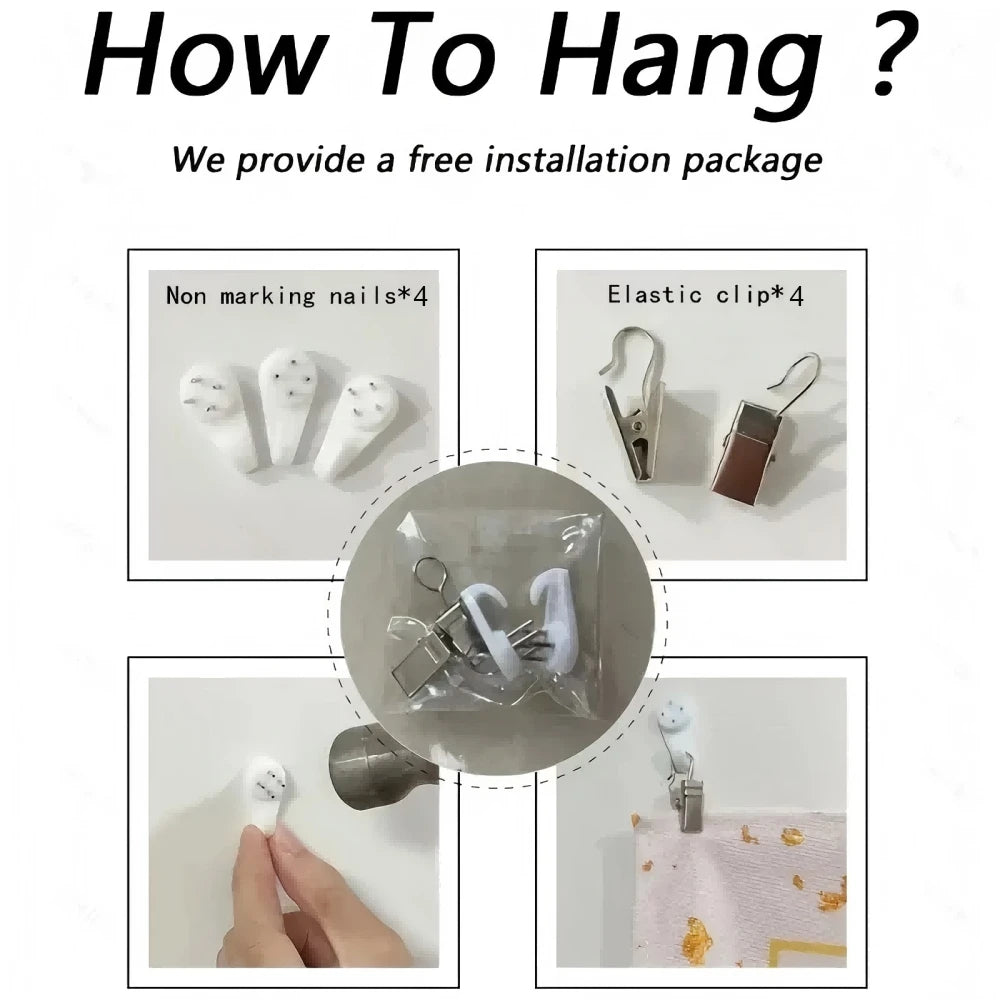 How To Hang ?

We provide a free installation package

Non marking nails*4

Elastic clip*4